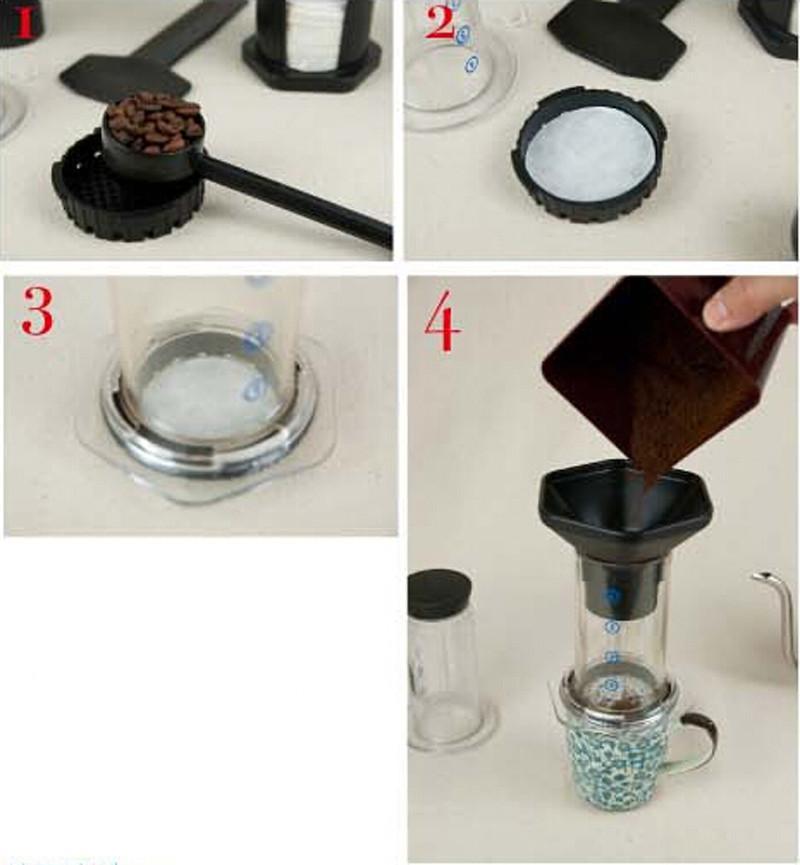 1

2

3

4